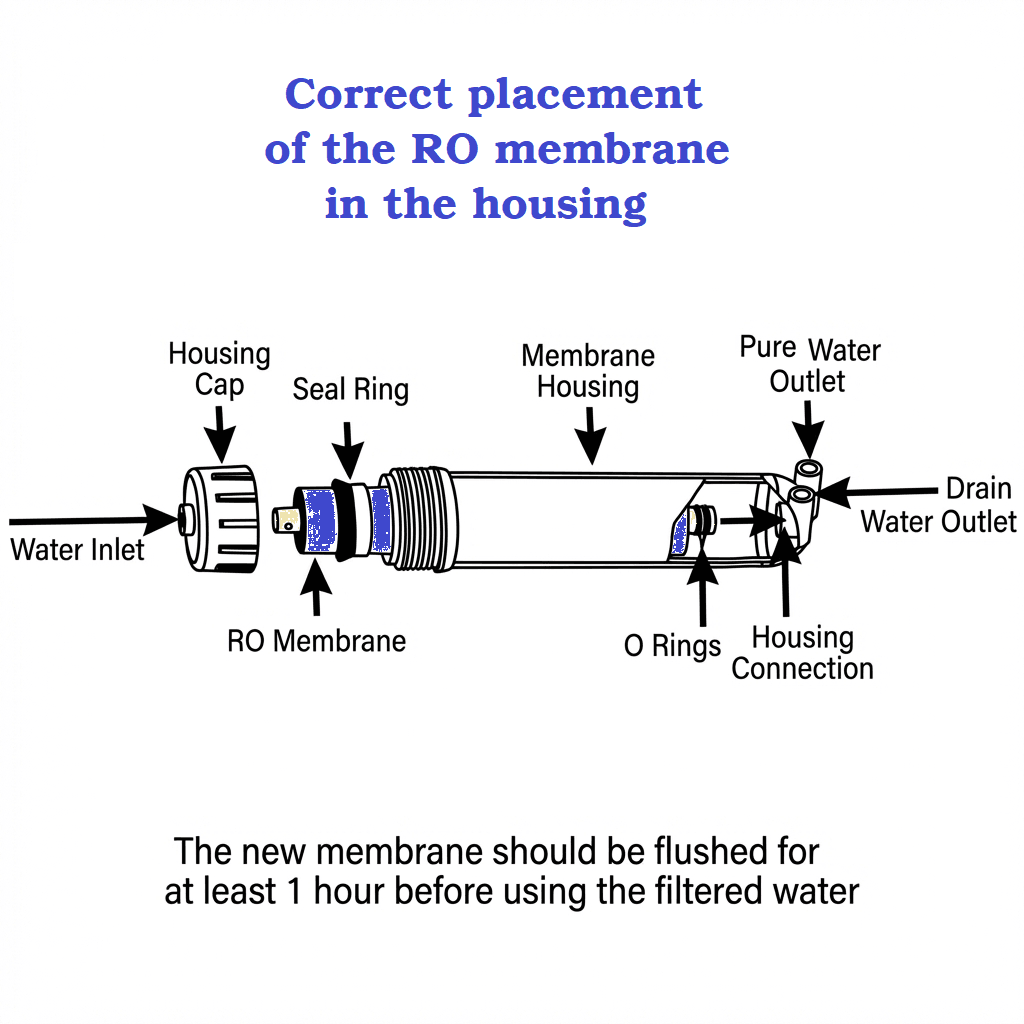 Correct placement of the RO membrane in the housing

Housing Cap

Seal Ring

Membrane Housing

Pure Water Outlet

Drain Water Outlet

Water Inlet

RO Membrane

O Rings

Housing Connection

The new membrane should be flushed for at least 1 hour before using the filtered water