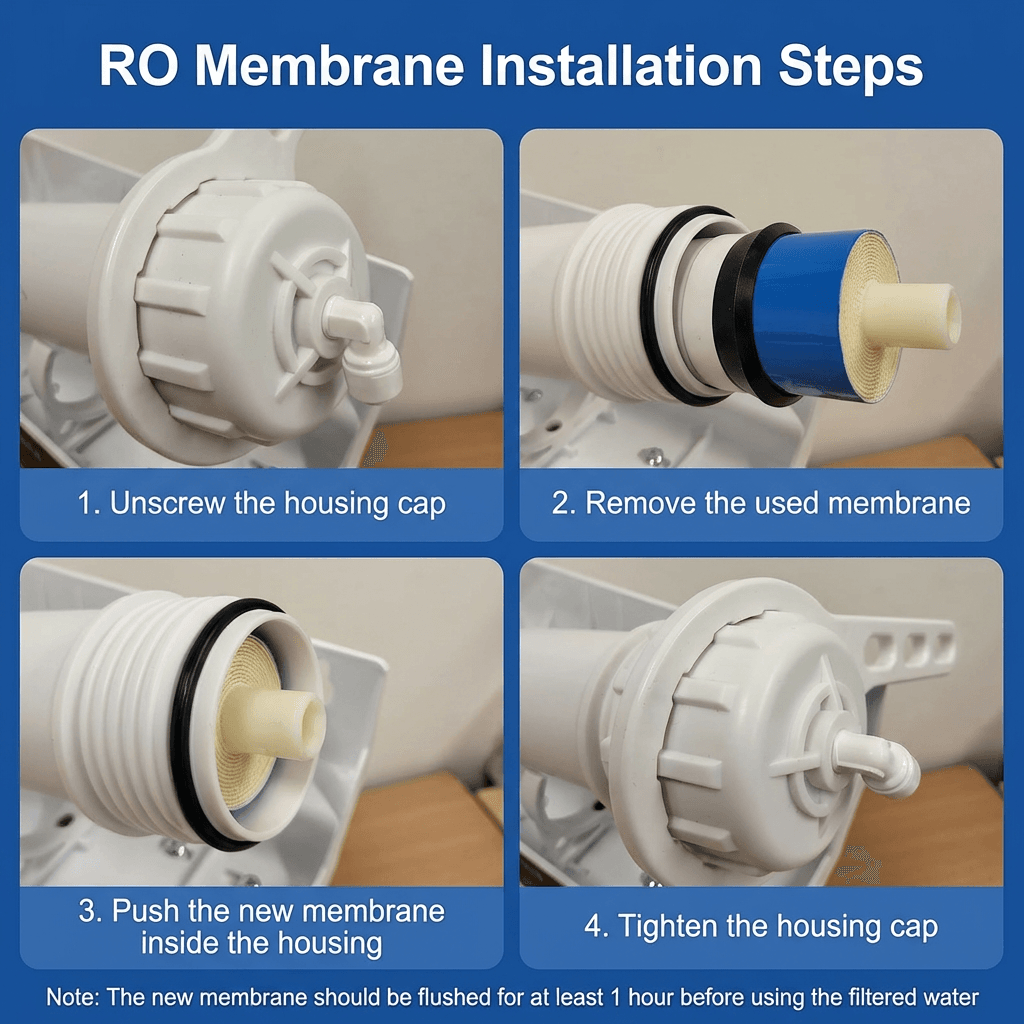 RO Membrane Installation Steps

1. Unscrew the housing cap

2. Remove the used membrane

3. Push the new membrane inside the housing

4. Tighten the housing cap

Note: The new membrane should be flushed for at least 1 hour before using the filtered water